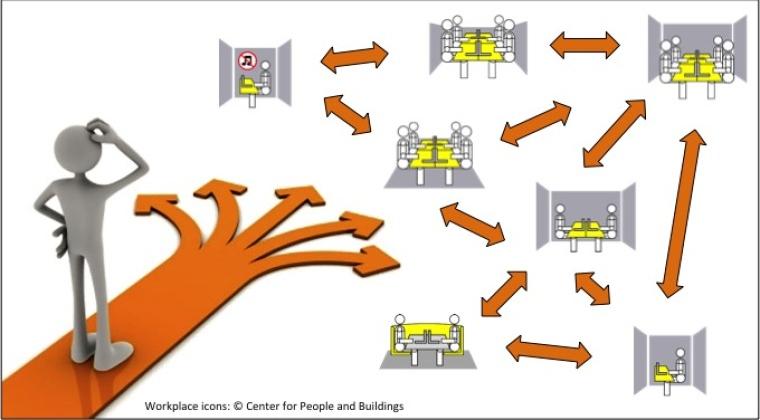 Workplace icons: © Center for People and Buildings