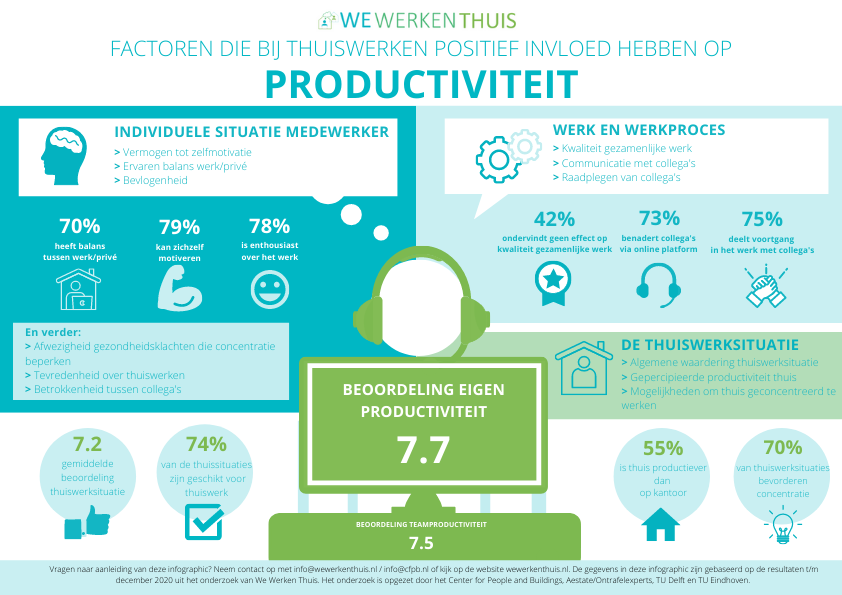 WE WERKEN THUIS

FACTOREN DIE BIJ THUISWERKEN POSITIEF INVLOED HEBBEN OP

PRODUCTIVITEIT

INDIVIDUELE SITUATIE MEDEWERKER
> Vermogen tot zelfmotivatie
> Ervaren balans werk/privé
> Bevlogenheid

70%
heeft balans tussen werk/privé

79%
kan zichzelf motiveren

78%
is enthousiast over het werk

En verder:
> Afwezigheid gezondheidsklachten die concentratie beperken
> Tevredenheid over thuiswerken
> Betrokkenheid tussen collega's

WERK EN WERKPROCES
> Kwaliteit gezamenlijke werk
> Communicatie met collega's
> Raadplegen van collega's

42%
ondervindt geen effect op kwaliteit gezamenlijke werk

73%
benadert collega's via online platform

75%
deelt voortgang in het werk met collega's

DE THUISWERKSITUATIE
> Algemene waardering thuiswerksituatie
> Gepercipieerde productiviteit thuis
> Mogelijkheden om thuis geconcentreerd te werken

BEOORDELING EIGEN PRODUCTIVITEIT
7.7

BEOORDELING TEAMPRODUCTIVITEIT
7.5

7.2
gemiddelde beoordeling thuiswerksituatie

74%
van de thuissituaties zijn geschikt voor thuiswerk

55%
is thuis productiever dan op kantoor

70%
van thuiswerksituaties bevorderen concentratie

Vragen naar aanleiding van deze infographic? Neem contact op met info@wewerkenthuis.nl / info@cfpb.nl of kijk op de website wewerkenthuis.nl. De gegevens in deze infographic zijn gebaseerd op de resultaten t/m december 2020 uit het onderzoek van We Werken Thuis. Het onderzoek is opgezet door het Center for People and Buildings, Aestate/Ontrafelexperts, TU Delft en TU Eindhoven.